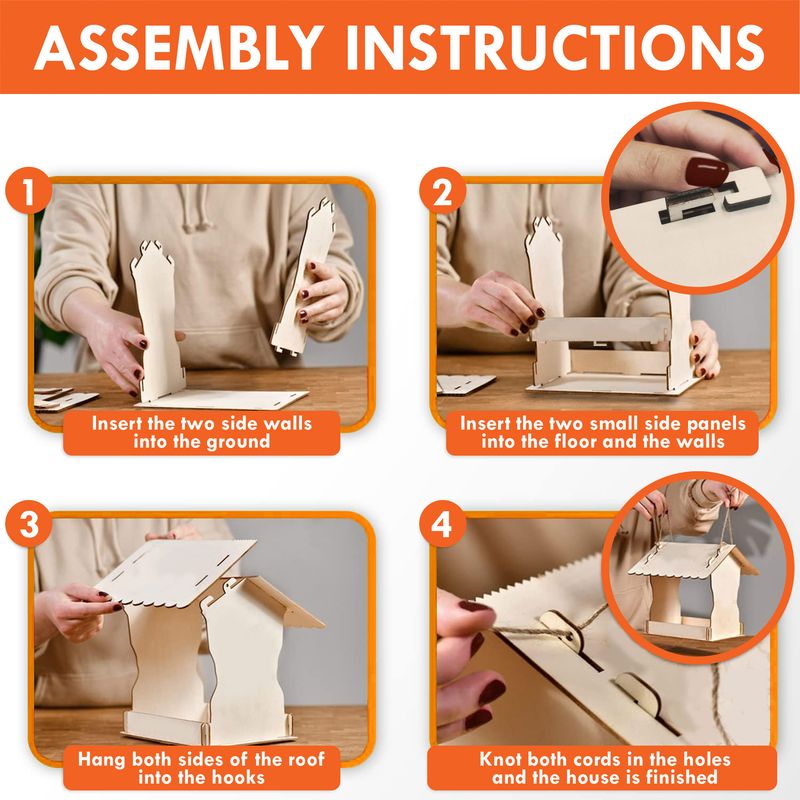 ASSEMBLY INSTRUCTIONS

1

Insert the two side walls into the ground

2

Insert the two small side panels into the floor and the walls

3

Hang both sides of the roof into the hooks

4

Knot both cords in the holes and the house is finished