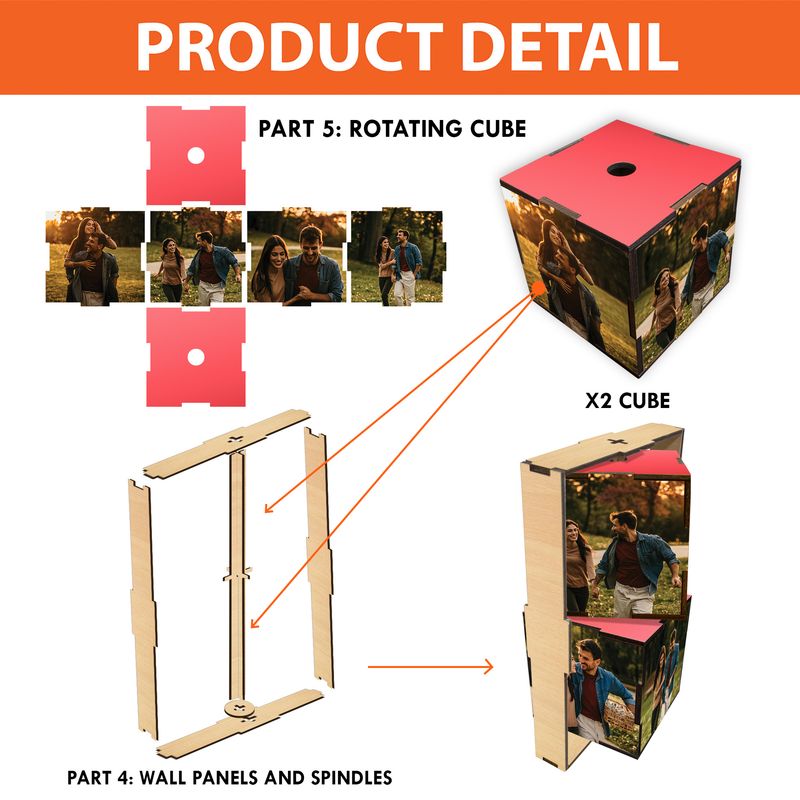 PRODUCT DETAIL

PART 5: ROTATING CUBE

X2 CUBE

PART 4: WALL PANELS AND SPINDLES