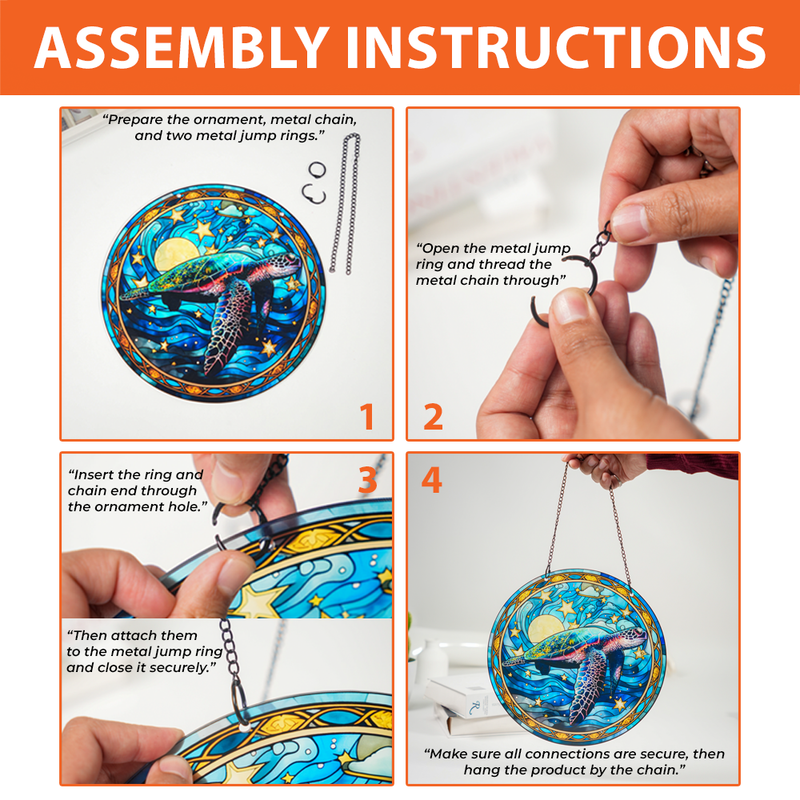 ASSEMBLY INSTRUCTIONS

"Prepare the ornament, metal chain, and two metal jump rings."

1

"Open the metal jump ring and thread the metal chain through"

2

"Insert the ring and chain end through the ornament hole."

3

"Then attach them to the metal jump ring and close it securely."

4

"Make sure all connections are secure, then hang the product by the chain."