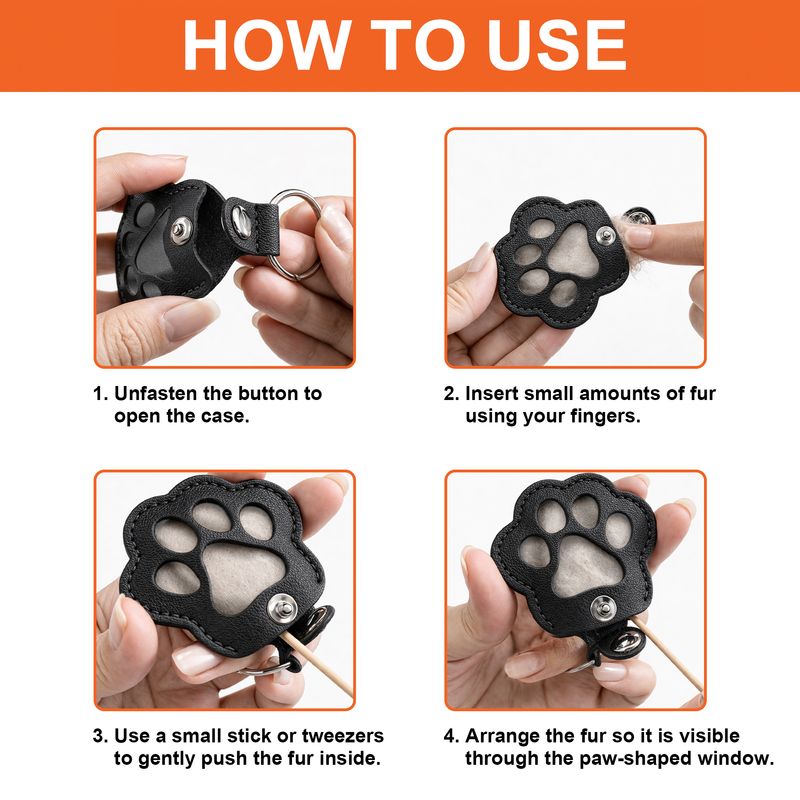 HOW TO USE

1. Unfasten the button to open the case.

2. Insert small amounts of fur using your fingers.

3. Use a small stick or tweezers to gently push the fur inside.

4. Arrange the fur so it is visible through the paw-shaped window.