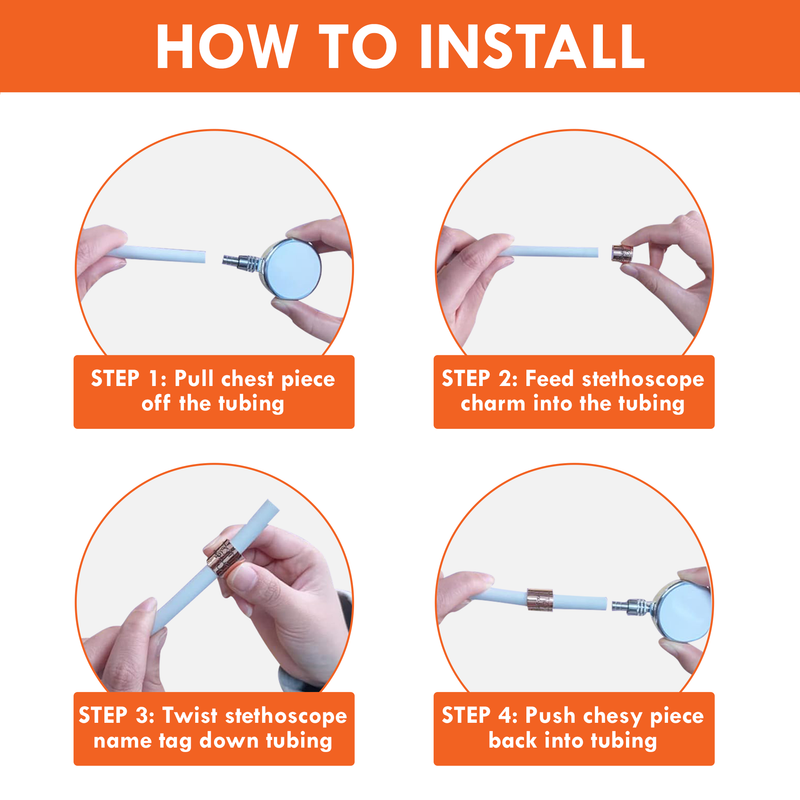 HOW TO INSTALL

STEP 1: Pull chest piece off the tubing

STEP 2: Feed stethoscope charm into the tubing

STEP 3: Twist stethoscope name tag down tubing

STEP 4: Push chesy piece back into tubing